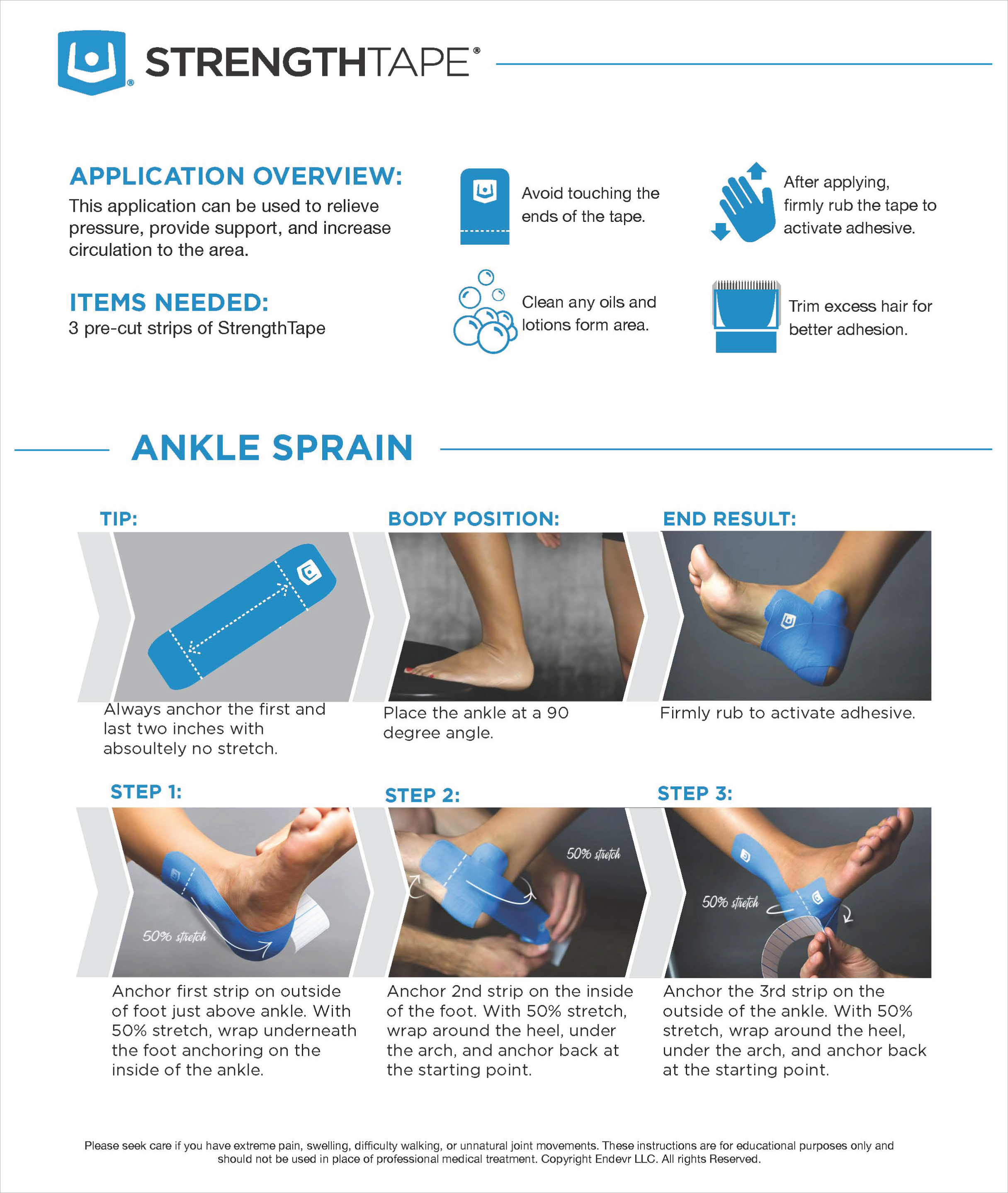 STRENGTHTAPE®

APPLICATION OVERVIEW:
This application can be used to relieve pressure, provide support, and increase circulation to the area.

ITEMS NEEDED:
3 pre-cut strips of StrengthTape

Avoid touching the ends of the tape.

After applying, firmly rub the tape to activate adhesive.

Clean any oils and lotions form area.

Trim excess hair for better adhesion.

ANKLE SPRAIN

TIP:
Always anchor the first and last two inches with absoultely no stretch.

BODY POSITION:
Place the ankle at a 90 degree angle.

END RESULT:
Firmly rub to activate adhesive.

STEP 1:
50% stretch
Anchor first strip on outside of foot just above ankle. With 50% stretch, wrap underneath the foot anchoring on the inside of the ankle.

STEP 2:
50% stretch
Anchor 2nd strip on the inside of the foot. With 50% stretch, wrap around the heel, under the arch, and anchor back at the starting point.

STEP 3:
50% stretch
Anchor the 3rd strip on the outside of the ankle. With 50% stretch, wrap around the heel, under the arch, and anchor back at the starting point.

Please seek care if you have extreme pain, swelling, difficulty walking, or unnatural joint movements. These instructions are for educational purposes only and should not be used in place of professional medical treatment. Copyright Endevr LLC. All rights Reserved.